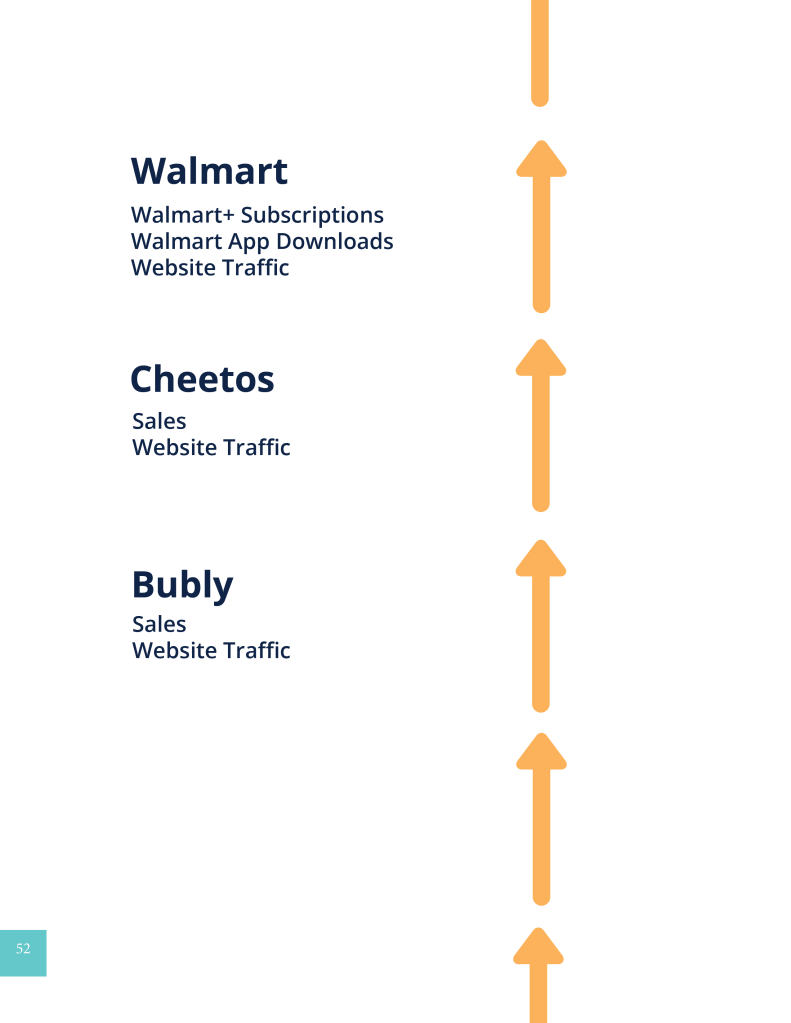 Walmart

Walmart+ Subscriptions
Walmart App Downloads
Website Traffic

Cheetos

Sales
Website Traffic

Bubly

Sales
Website Traffic

52